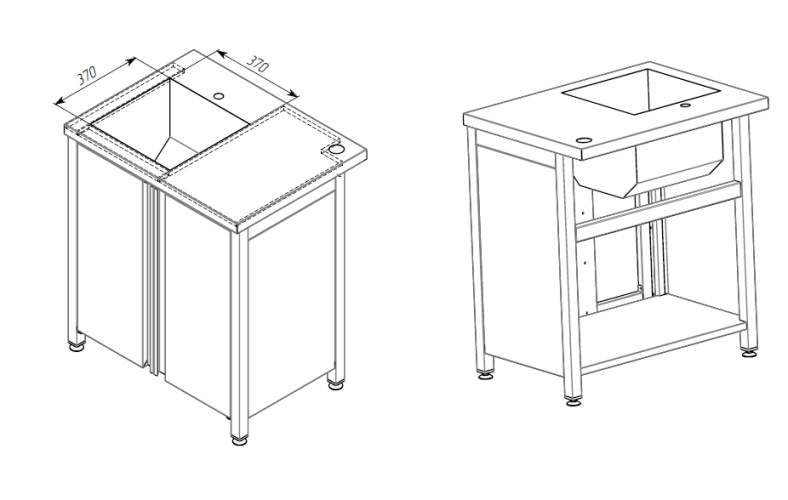 370
370