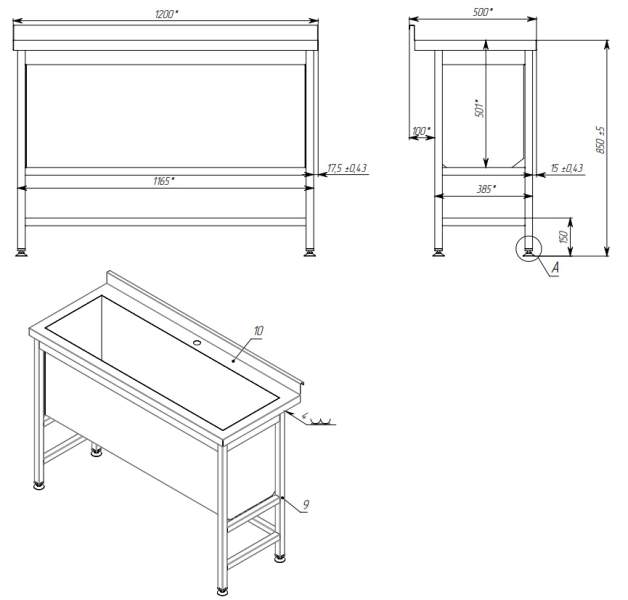 1200*

17,5 ±0,43

1165*

500*

501*

100*

850 ±5

15 ±0,43

385*

150

A

10

4

9