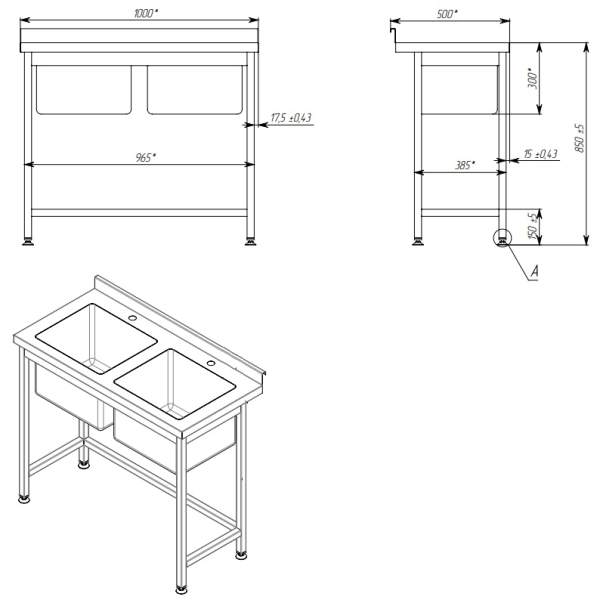 1000*

17,5 ±0,43

965*

500*

300*

850 ±5

15 ±0,43

385*

150 ±5

A