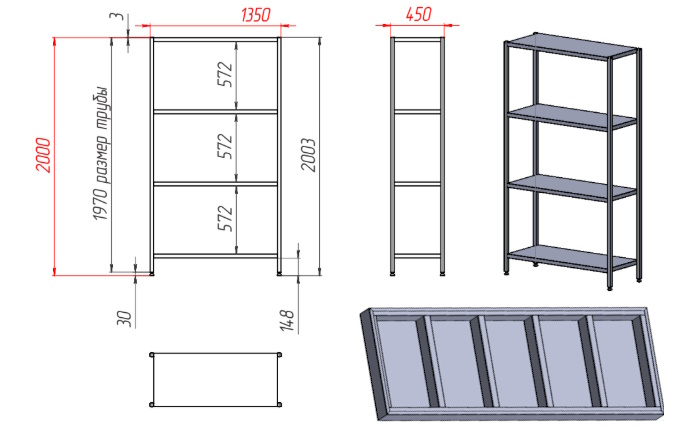 3
1350
450
2000
1970 размер трубы
572
572
572
2003
30
148