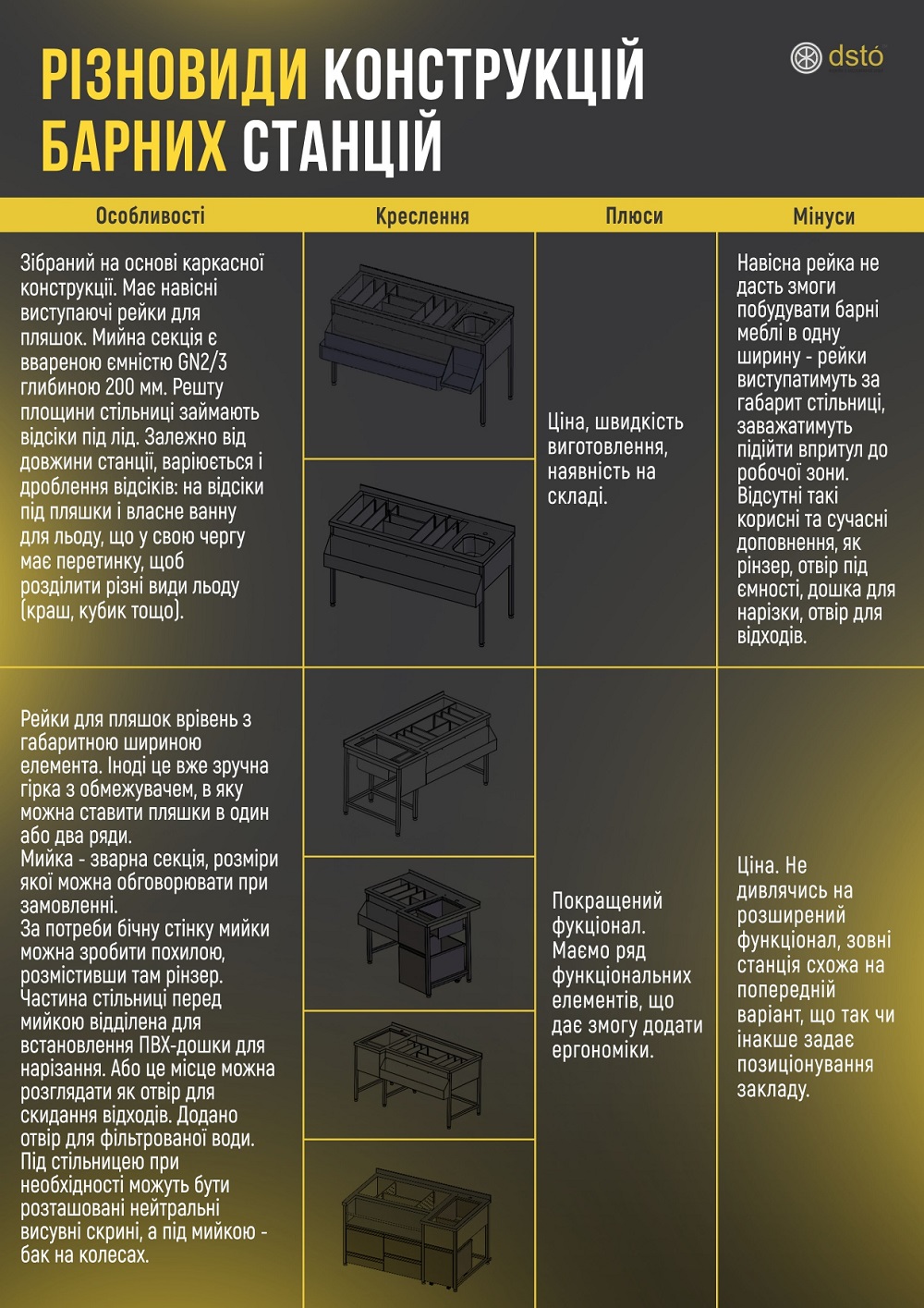 РІЗНОВИДИ КОНСТРУКЦІЙ БАРНИХ СТАНЦІЙ

dstó

| Особливості | Креслення | Плюси | Мінуси |
|---|---|---|---|
| Зібраний на основі каркасної конструкції. Має навісні виступаючі рейки для пляшок. Мийна секція є ввареною ємністю GN2/3 глибиною 200 мм. Решту площини стільниці займають відсіки під лід. Залежно від довжини станції, варіюється і дроблення відсіків: на відсіки під пляшки і власне ванну для льоду, що у свою чергу має перетинку, щоб розділити різні види льоду (краш, кубик тощо). | | Ціна, швидкість виготовлення, наявність на складі. | Навісна рейка не дасть змоги побудувати барні меблі в одну ширину - рейки виступатимуть за габарит стільниці, заважатимуть підійти впритул до робочої зони. Відсутні такі корисні та сучасні доповнення, як рінзер, отвір під ємності, дошка для нарізки, отвір для відходів. |
| Рейки для пляшок врівень з габаритною шириною елемента. Іноді це вже зручна гірка з обмежувачем, в яку можна ставити пляшки в один або два ряди. Мийка - зварна секція, розміри якої можна обговорювати при замовленні. За потреби бічну стінку мийки можна зробити похилою, розмістивши там рінзер. Частина стільниці перед мийкою відділена для встановлення ПВХ-дошки для нарізання. Або це місце можна розглядати як отвір для скидання відходів. Додано отвір для фільтрованої води. Під стільницею при необхідності можуть бути розташовані нейтральні висувні скрині, а під мийкою - бак на колесах. | | Покращений фукціонал. Маємо ряд функціональних елементів, що дає змогу додати ергономіки. | Ціна. Не дивлячись на розширений функціонал, зовні станція схожа на попередній варіант, що так чи інакше задає позиціонування закладу. |